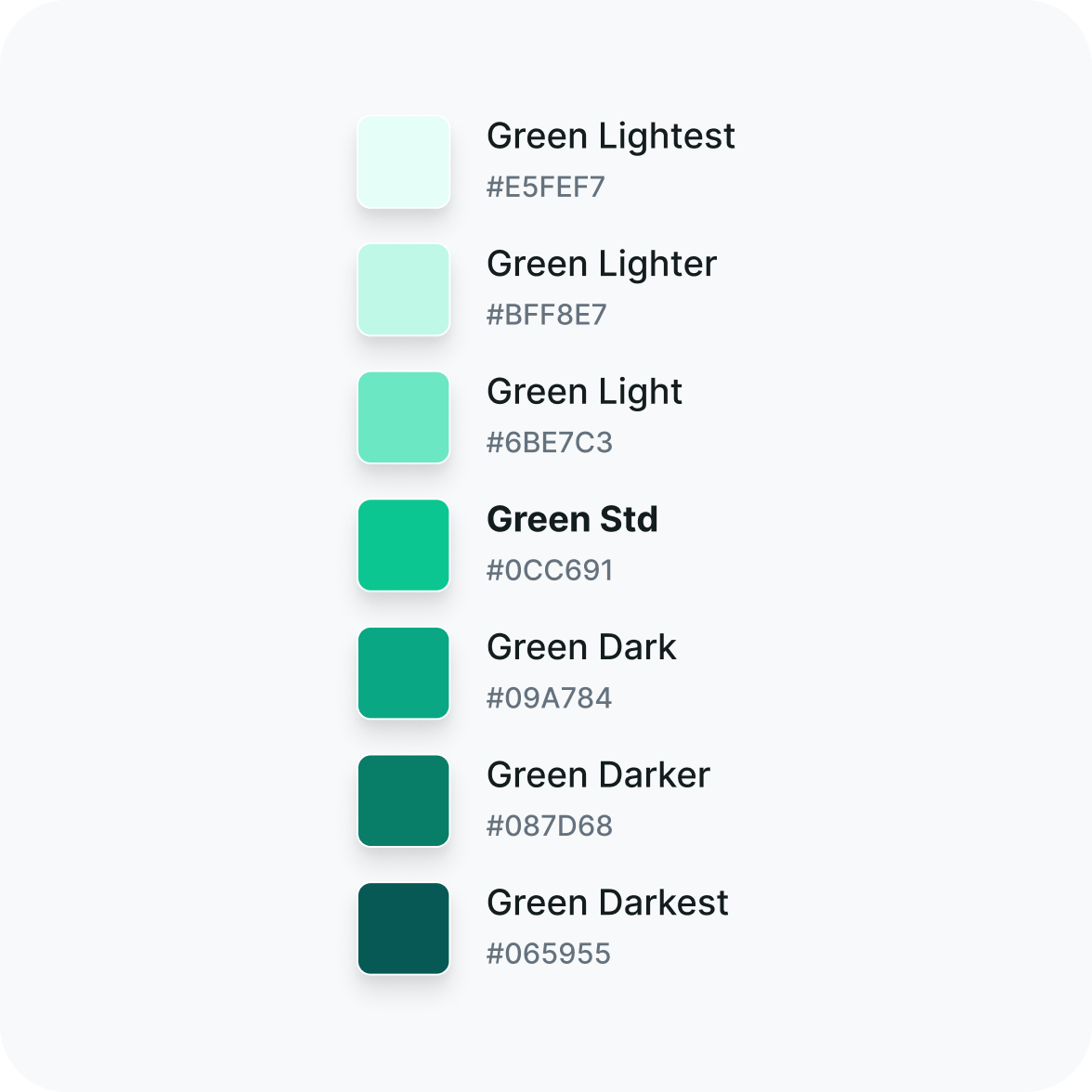 Green Lightest
#E5FEF7

Green Lighter
#BFF8E7

Green Light
#6BE7C3

Green Std
#0CC691

Green Dark
#09A784

Green Darker
#087D68

Green Darkest
#065955